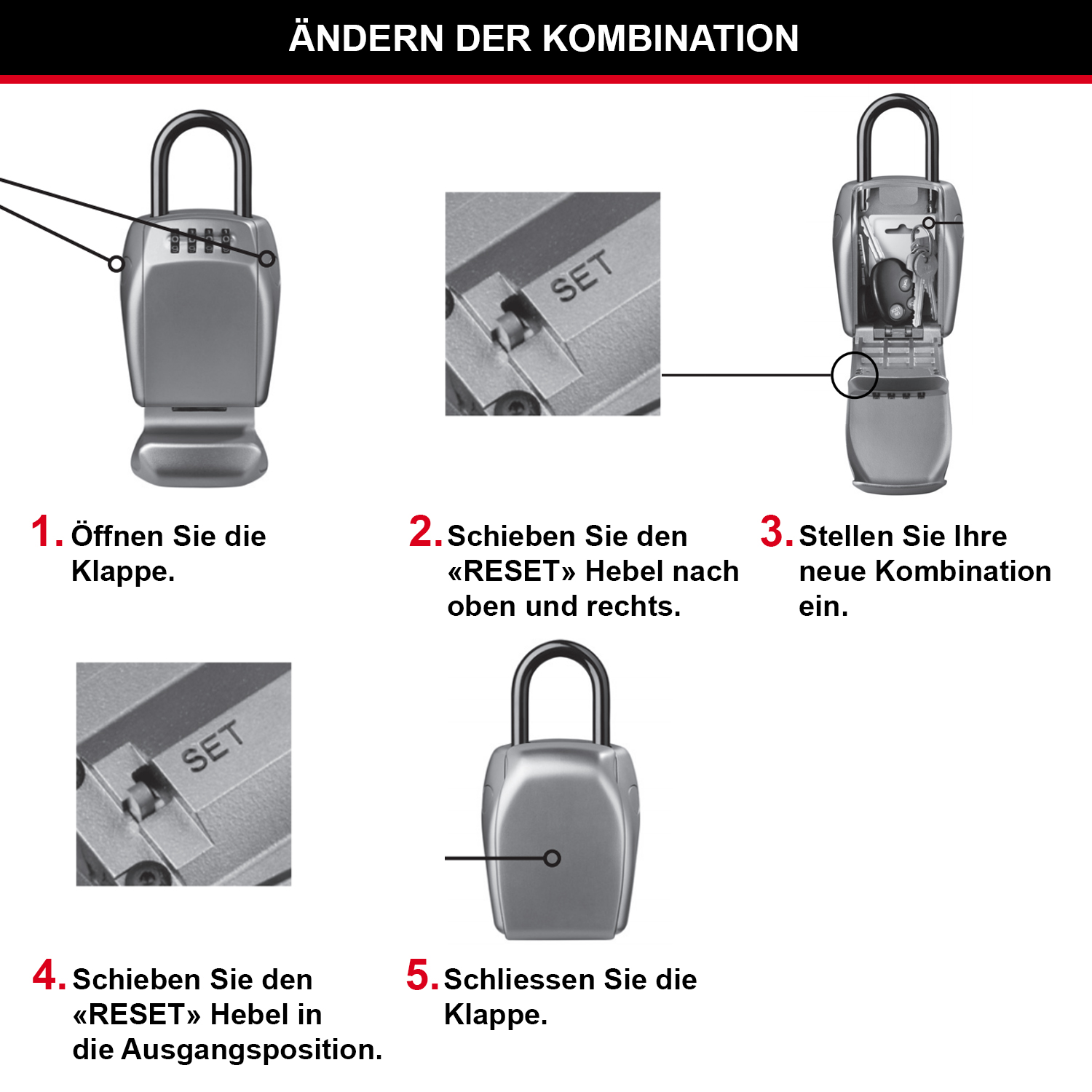 ÄNDERN DER KOMBINATION

SET

1. Öffnen Sie die Klappe.

2. Schieben Sie den «RESET» Hebel nach oben und rechts.

3. Stellen Sie Ihre neue Kombination ein.

SET

4. Schieben Sie den «RESET» Hebel in die Ausgangsposition.

5. Schliessen Sie die Klappe.