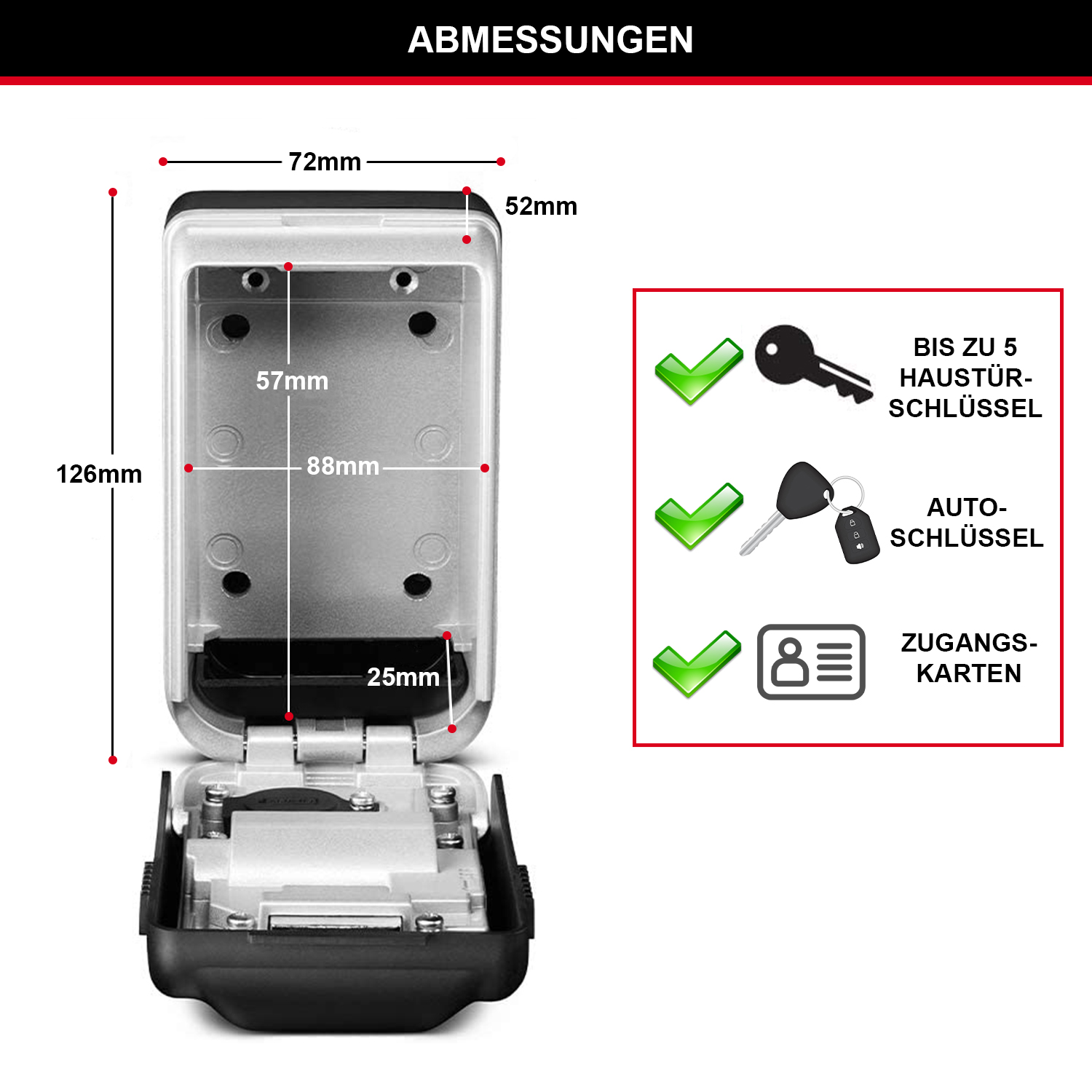 ABMESSUNGEN

72mm

52mm

126mm

57mm

88mm

25mm

BIS ZU 5 HAUSTÜR-SCHLÜSSEL

AUTO-SCHLÜSSEL

ZUGANGS-KARTEN